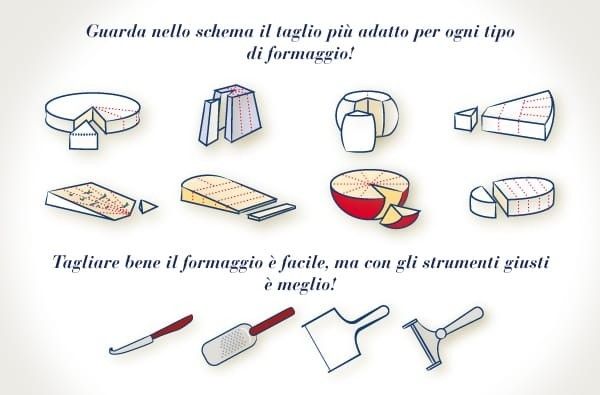 Guarda nello schema il taglio più adatto per ogni tipo di formaggio!

Tagliare bene il formaggio è facile, ma con gli strumenti giusti è meglio!